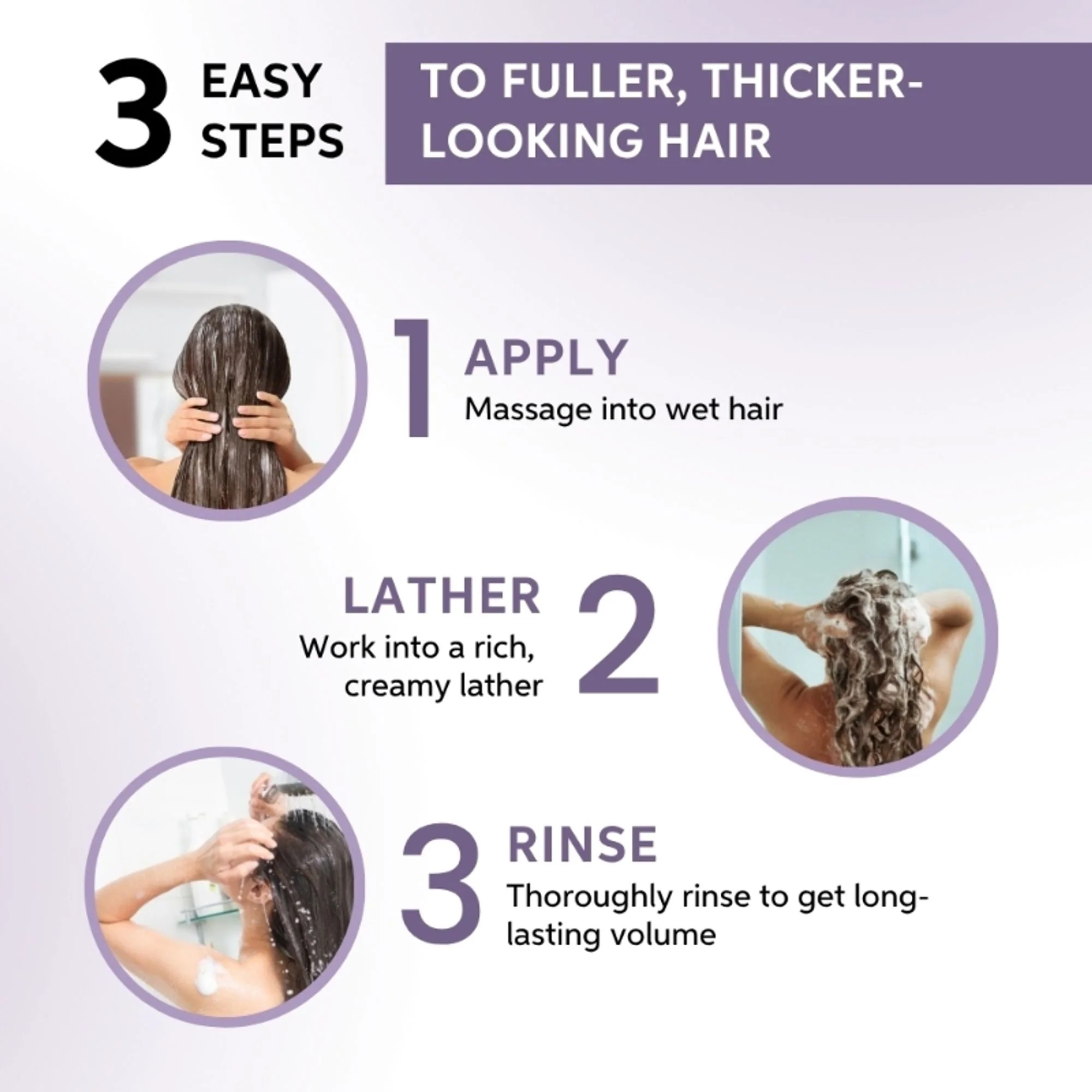 3 EASY STEPS

TO FULLER, THICKER-LOOKING HAIR

1 APPLY
Massage into wet hair

LATHER 2
Work into a rich, creamy lather

3 RINSE
Thoroughly rinse to get long-lasting volume