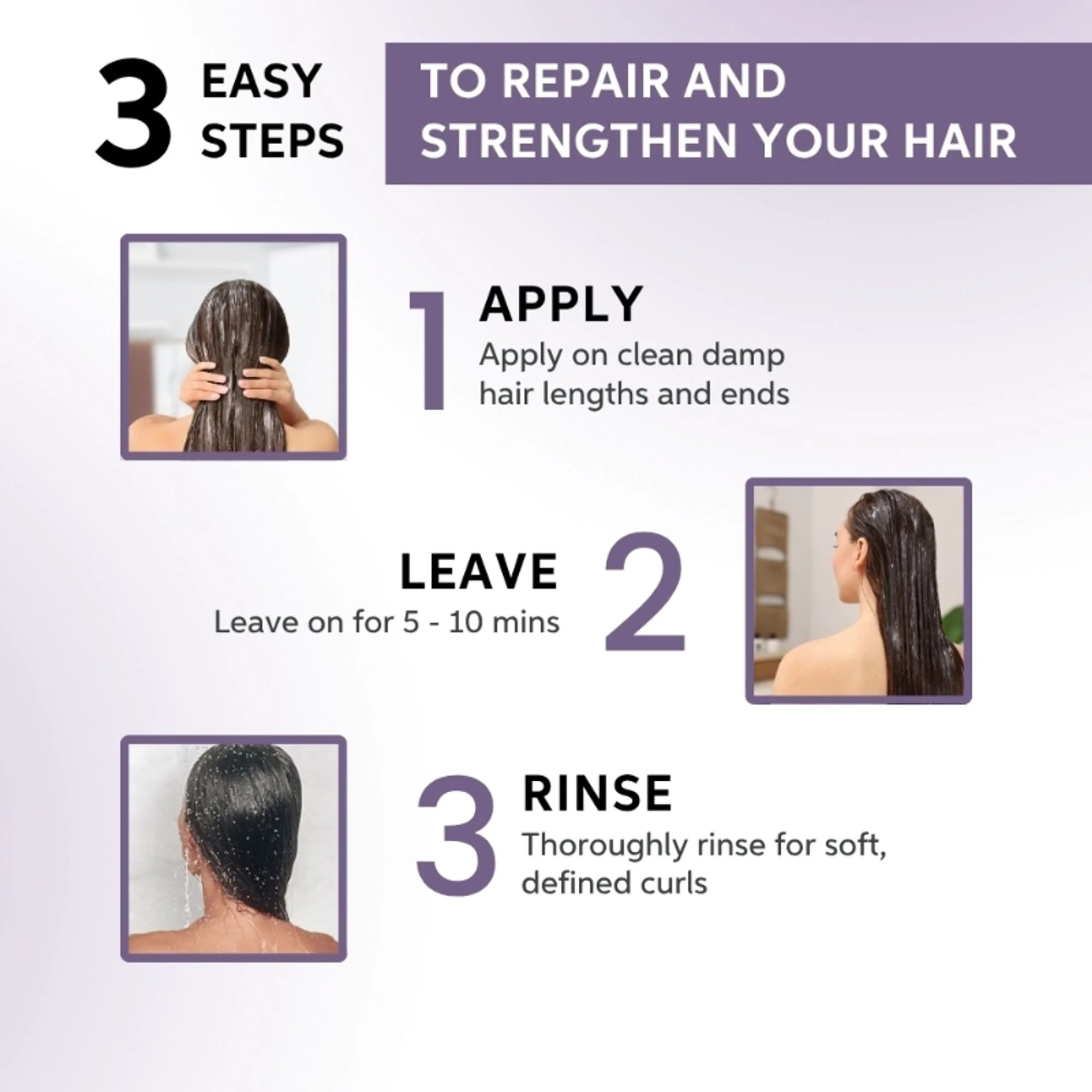 3 EASY STEPS

TO REPAIR AND STRENGTHEN YOUR HAIR

1 APPLY
Apply on clean damp hair lengths and ends

LEAVE 2
Leave on for 5 - 10 mins

3 RINSE
Thoroughly rinse for soft, defined curls