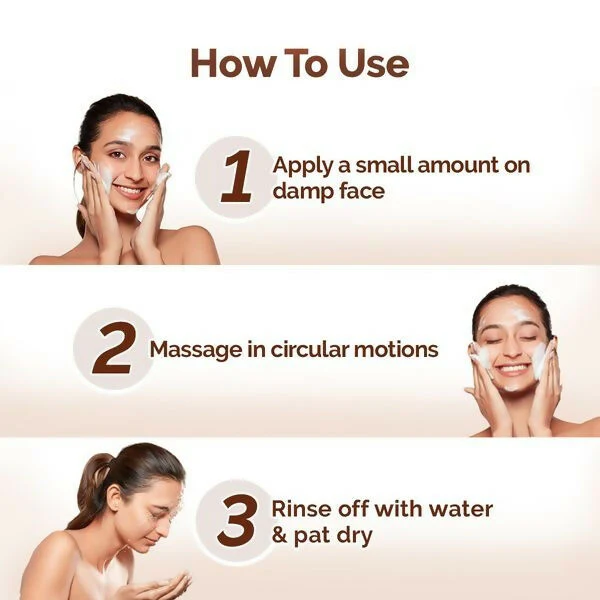 How To Use

1 Apply a small amount on damp face

2 Massage in circular motions

3 Rinse off with water & pat dry